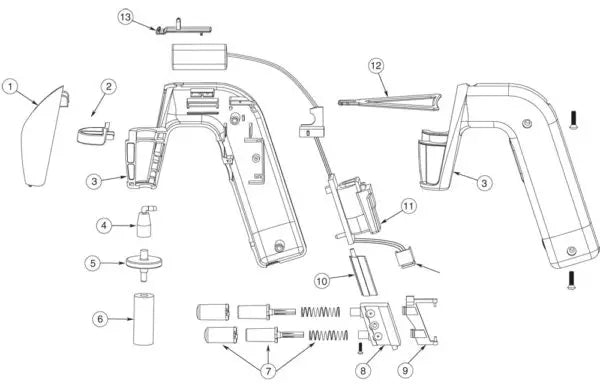 13
1
2
12
3
3
4
11
5
10
6
7
8
9